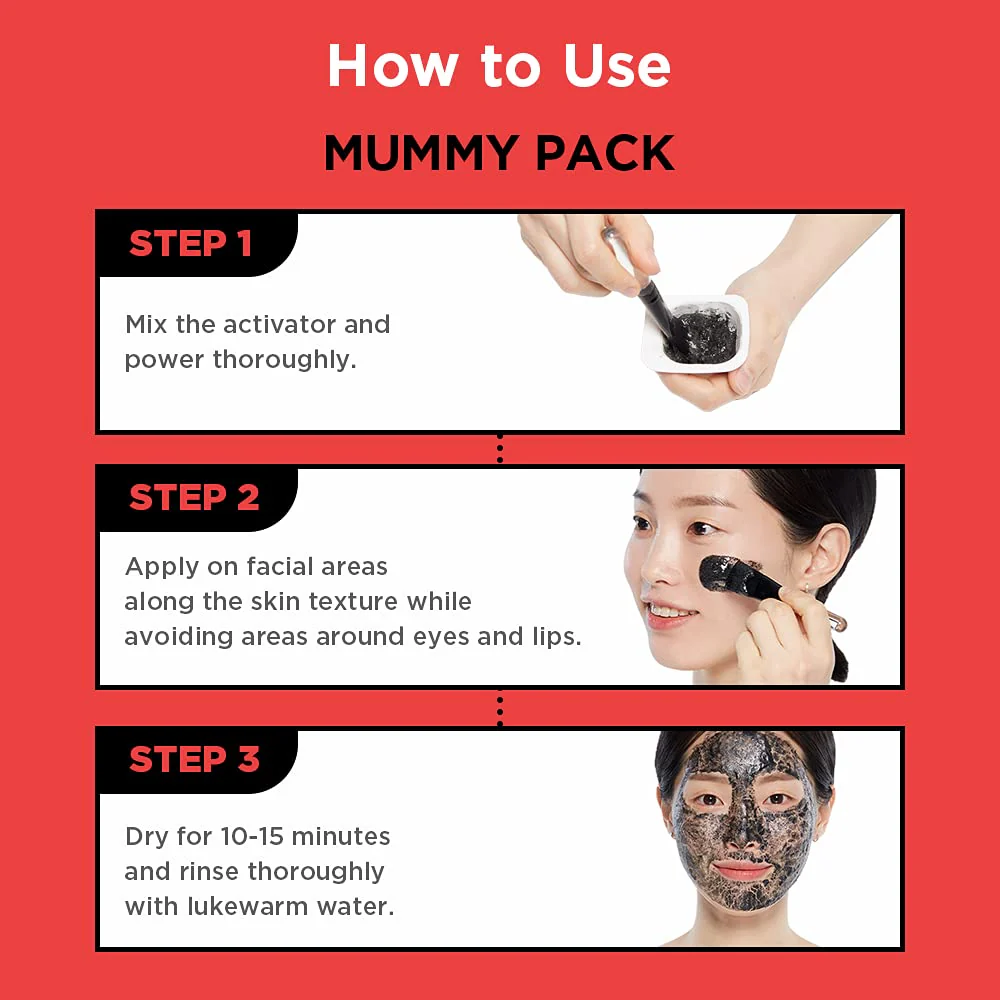 How to Use

MUMMY PACK

STEP 1

Mix the activator and power thoroughly.

STEP 2

Apply on facial areas along the skin texture while avoiding areas around eyes and lips.

STEP 3

Dry for 10-15 minutes and rinse thoroughly with lukewarm water.